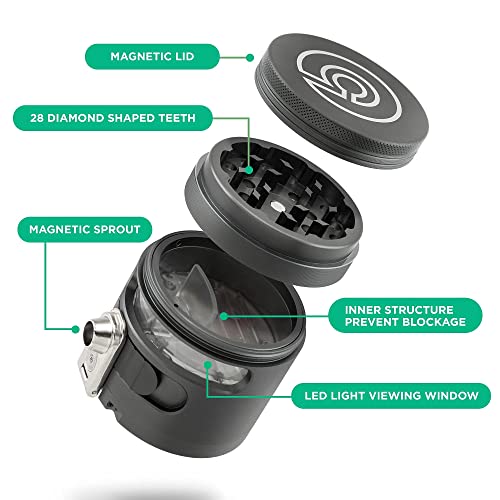 MAGNETIC LID

28 DIAMOND SHAPED TEETH

MAGNETIC SPROUT

INNER STRUCTURE PREVENT BLOCKAGE

LED LIGHT VIEWING WINDOW