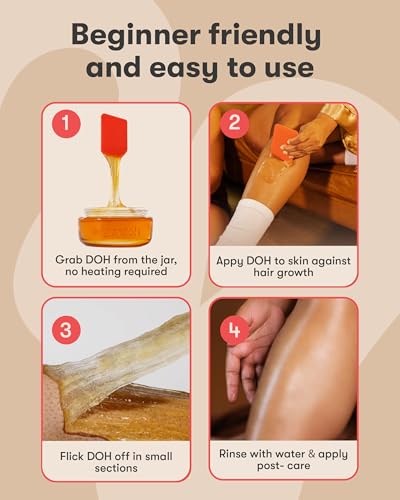 Beginner friendly and easy to use

1

Grab DOH from the jar, no heating required

2

Appy DOH to skin against hair growth

3

Flick DOH off in small sections

4

Rinse with water & apply post- care