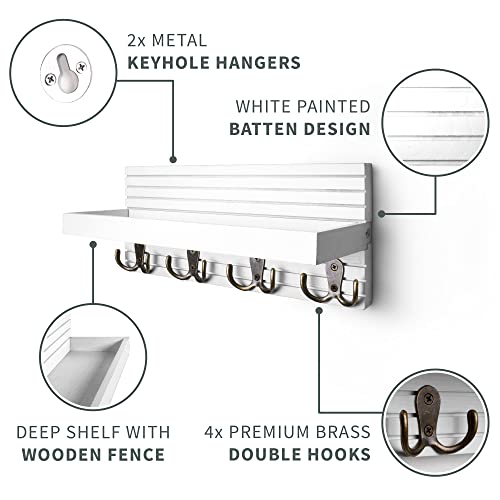 2x METAL
KEYHOLE HANGERS

WHITE PAINTED
BATTEN DESIGN

DEEP SHELF WITH
WOODEN FENCE

4x PREMIUM BRASS
DOUBLE HOOKS