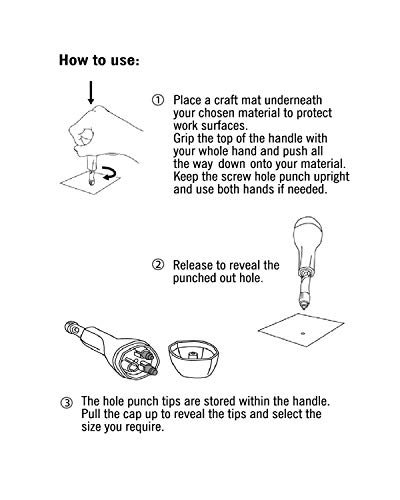 How to use:

① Place a craft mat underneath your chosen material to protect work surfaces.
Grip the top of the handle with your whole hand and push all the way down onto your material.
Keep the screw hole punch upright and use both hands if needed.

② Release to reveal the punched out hole.

③ The hole punch tips are stored within the handle.
Pull the cap up to reveal the tips and select the size you require.