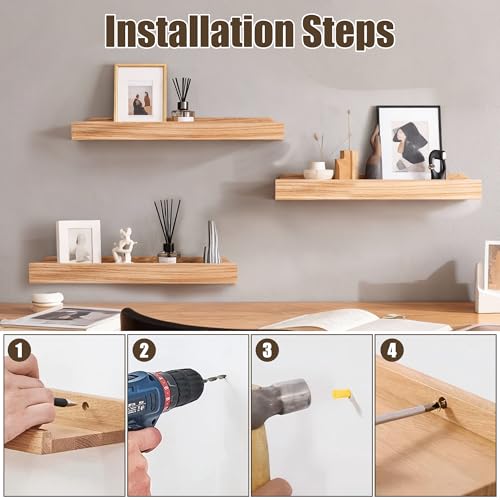 Installation Steps

1

2

3

4