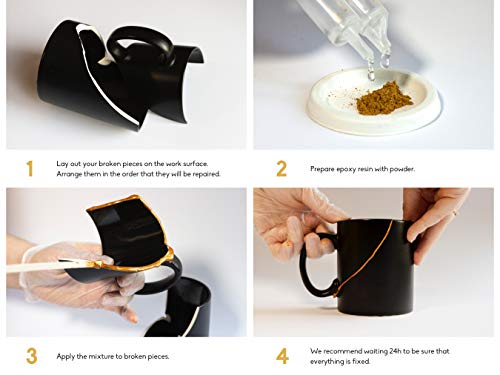 1
Lay out your broken pieces on the work surface. Arrange them in the order that they will be repaired.

2
Prepare epoxy resin with powder.

3
Apply the mixture to broken pieces.

4
We recommend waiting 24h to be sure that everything is fixed.