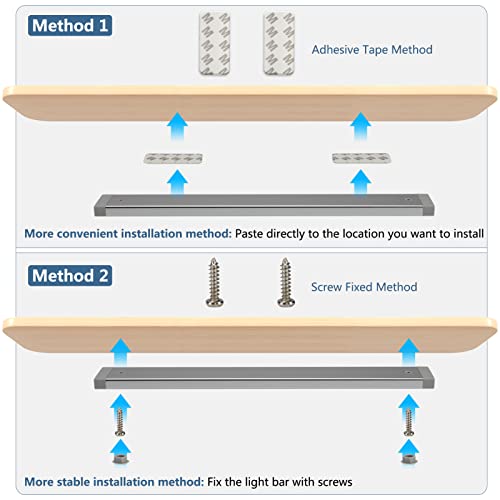 Method 1

Adhesive Tape Method

More convenient installation method: Paste directly to the location you want to install

Method 2

Screw Fixed Method

More stable installation method: Fix the light bar with screws