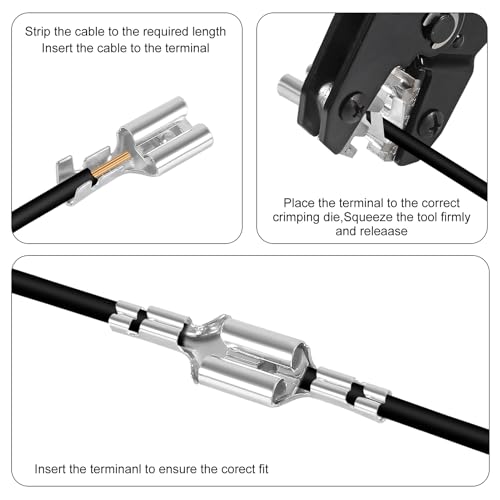 Strip the cable to the required length
Insert the cable to the terminal

Place the terminal to the correct crimping die,Squeeze the tool firmly and releaase

Insert the terminanl to ensure the corect fit