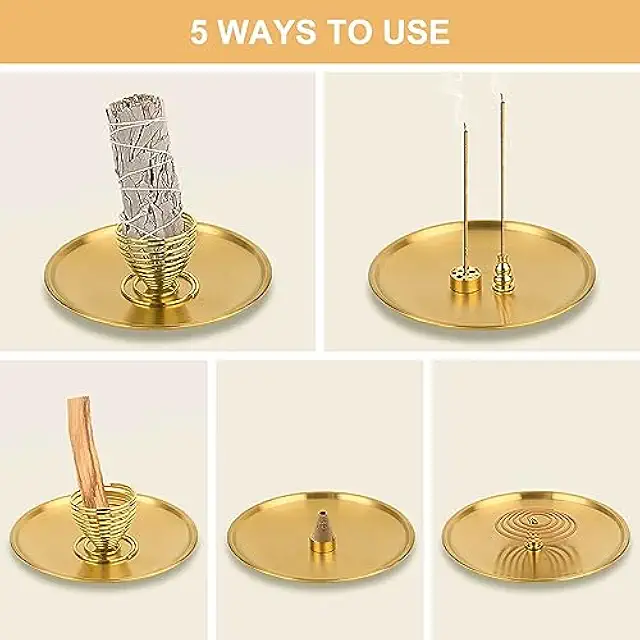 5 WAYS TO USE