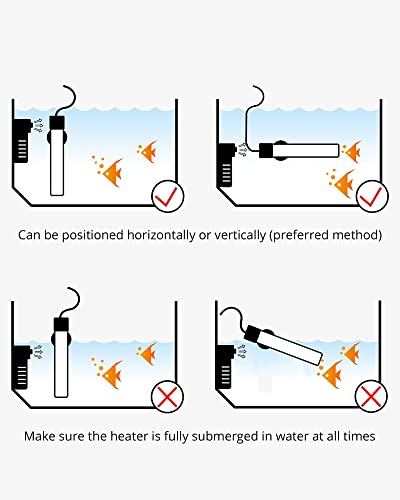 Can be positioned horizontally or vertically (preferred method)

Make sure the heater is fully submerged in water at all times