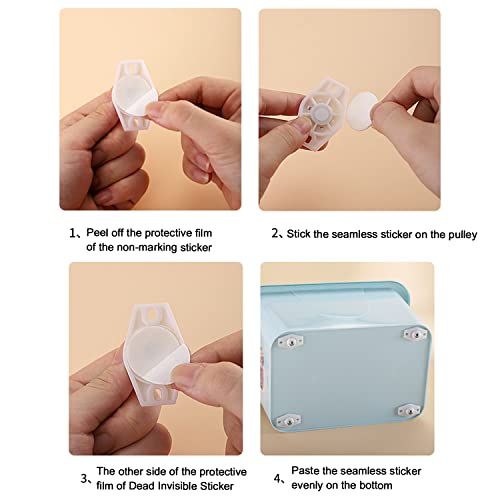 1、Peel off the protective film of the non-marking sticker

2、Stick the seamless sticker on the pulley

3、The other side of the protective film of Dead Invisible Sticker

4、Paste the seamless sticker evenly on the bottom