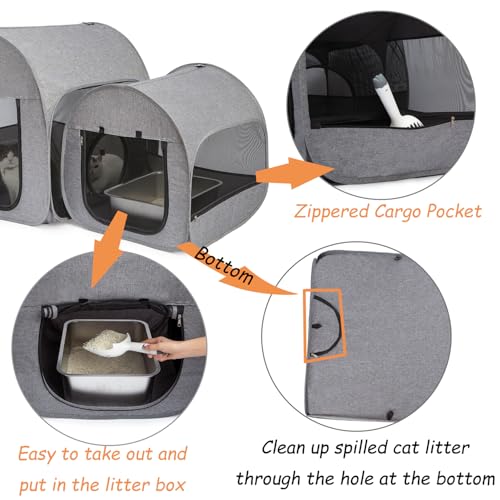 Zippered Cargo Pocket

Bottom

Easy to take out and put in the litter box

Clean up spilled cat litter through the hole at the bottom