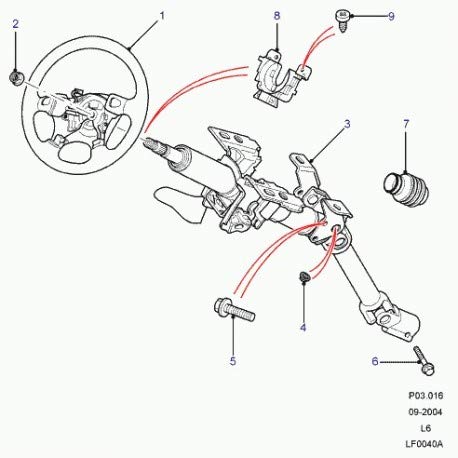 2
1
8
9
3
7
4
5
6
P03.016
09-2004
L6
LF0040A