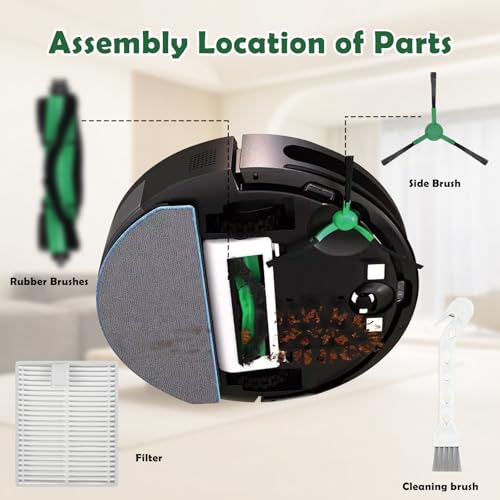 Assembly Location of Parts

Side Brush

Rubber Brushes

Filter

Cleaning brush