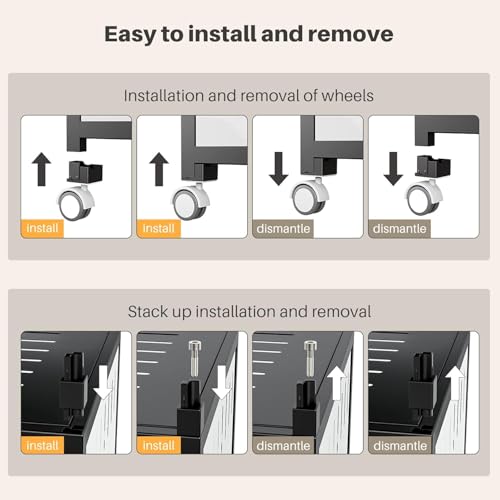 Easy to install and remove

Installation and removal of wheels

install

install

dismantle

dismantle

Stack up installation and removal

install

install

dismantle

dismantle