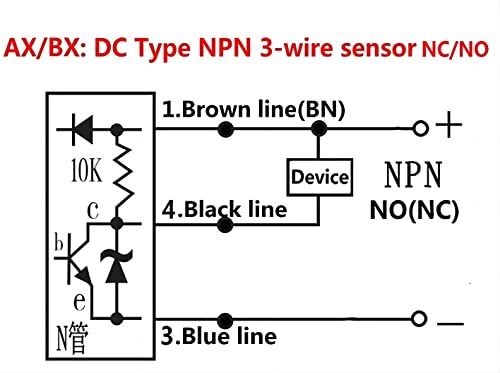 AX/BX: DC Type NPN 3-wire sensor NC/NO

1.Brown line(BN)

+

10K

Device

NPN

NO(NC)

c

4.Black line

b

e

N管

3.Blue line

—