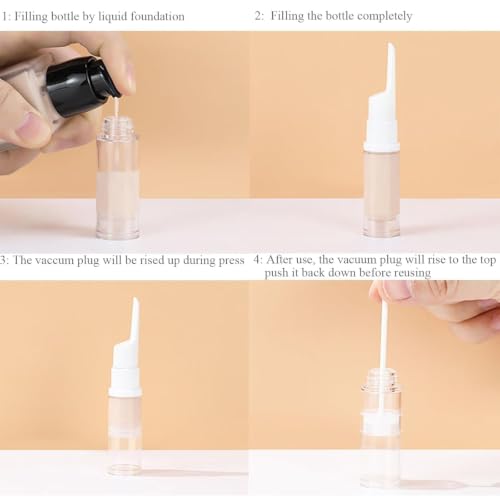 1: Filling bottle by liquid foundation

2: Filling the bottle completely

3: The vaccum plug will be rised up during press

4: After use, the vacuum plug will rise to the top push it back down before reusing