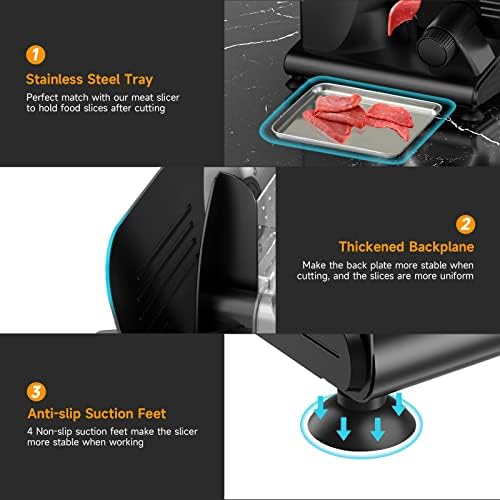 1

Stainless Steel Tray

Perfect match with our meat slicer to hold food slices after cutting

2

Thickened Backplane

Make the back plate more stable when cutting, and the slices are more uniform

3

Anti-slip Suction Feet

4 Non-slip suction feet make the slicer more stable when working