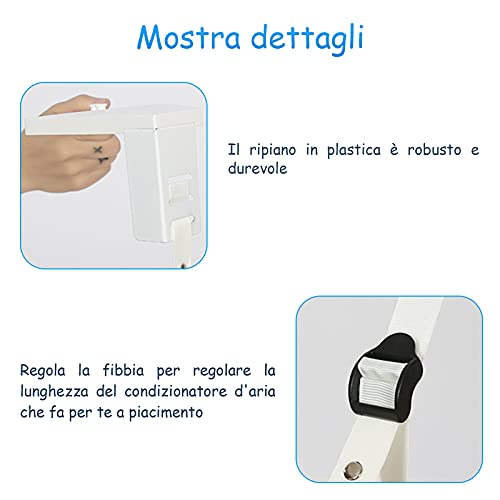 Mostra dettagli

Il ripiano in plastica è robusto e durevole

Regola la fibbia per regolare la lunghezza del condizionatore d'aria che fa per te a piacimento