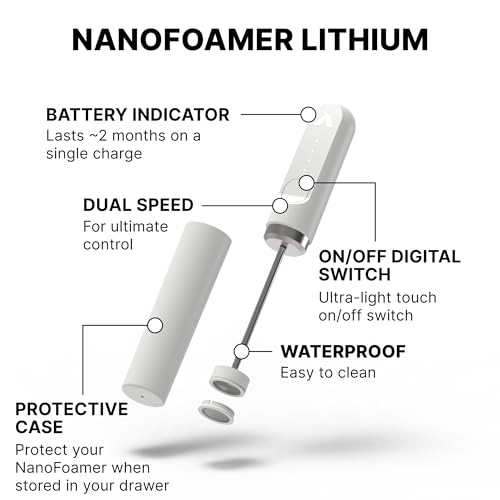 NANOFOAMER LITHIUM

BATTERY INDICATOR
Lasts ~2 months on a single charge

DUAL SPEED
For ultimate control

ON/OFF DIGITAL SWITCH
Ultra-light touch on/off switch

WATERPROOF
Easy to clean

PROTECTIVE CASE
Protect your NanoFoamer when stored in your drawer