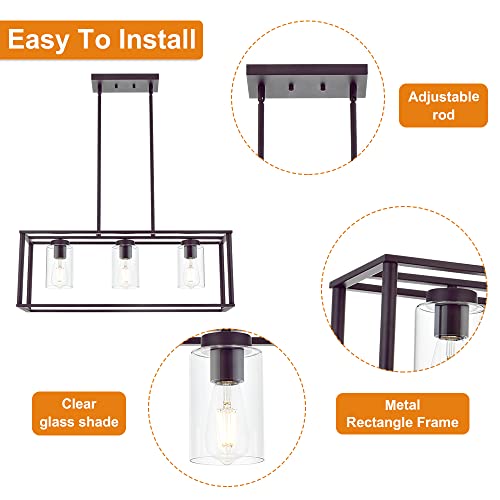 Easy To Install

Adjustable rod

Clear glass shade

Metal Rectangle Frame