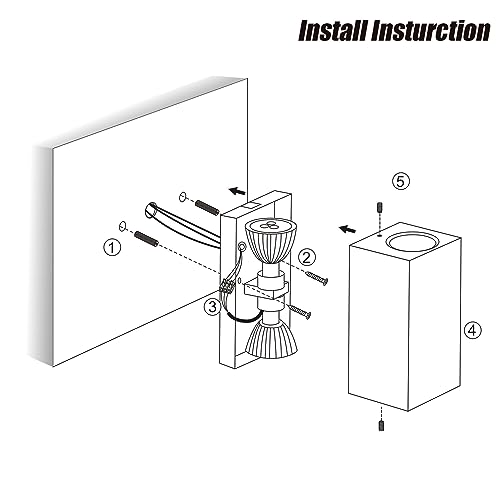 Install Insturction

⑤

①

②

③

④