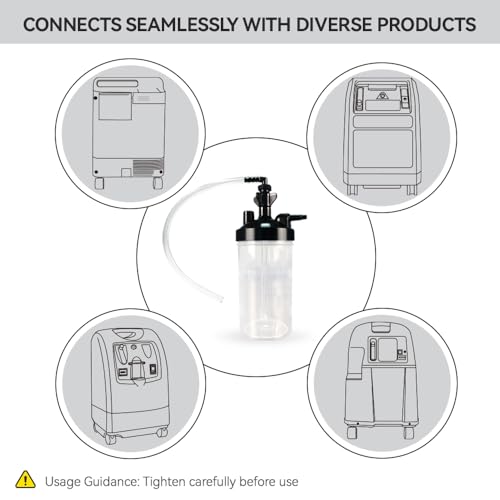 CONNECTS SEAMLESSLY WITH DIVERSE PRODUCTS

Usage Guidance: Tighten carefully before use