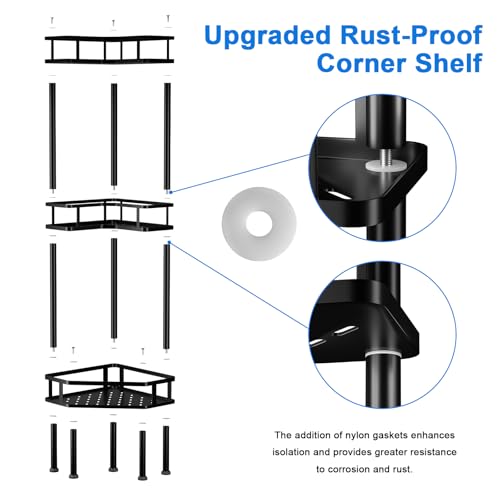 Upgraded Rust-Proof Corner Shelf

The addition of nylon gaskets enhances isolation and provides greater resistance to corrosion and rust.