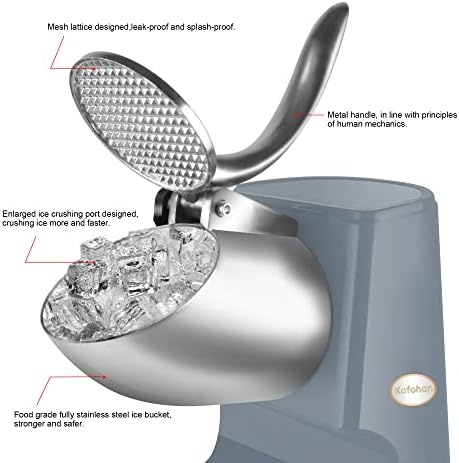 Mesh lattice designed,leak-proof and splash-proof.

Metal handle, in line with principles of human mechanics.

Enlarged ice crushing port designed, crushing ice more and faster.

Food grade fully stainless steel ice bucket, stronger and safer.

Kofohon