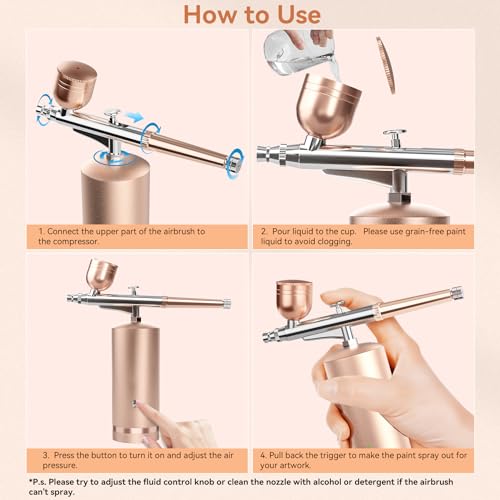 How to Use

1. Connect the upper part of the airbrush to the compressor.

2. Pour liquid to the cup. Please use grain-free paint liquid to avoid clogging.

3. Press the button to turn it on and adjust the air pressure.

4. Pull back the trigger to make the paint spray out for your artwork.

*P.s. Please try to adjust the fluid control knob or clean the nozzle with alcohol or detergent if the airbrush can't spray.