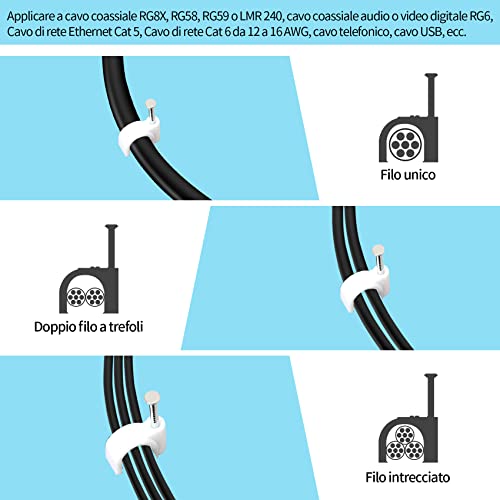 Applicare a cavo coassiale RG8X, RG58, RG59 o LMR 240, cavo coassiale audio o video digitale RG6, Cavo di rete Ethernet Cat 5, Cavo di rete Cat 6 da 12 a 16 AWG, cavo telefonico, cavo USB, ecc.

Filo unico

Doppio filo a trefoli

Filo intrecciato