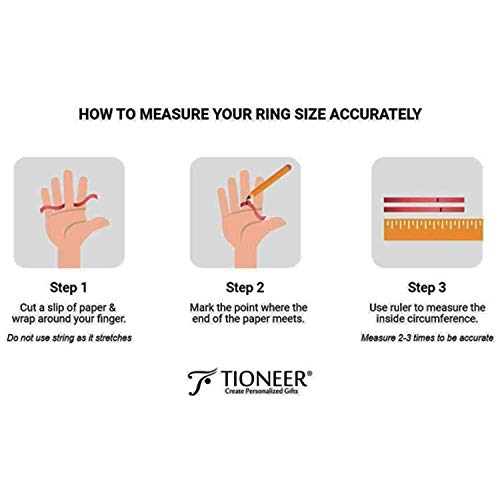 HOW TO MEASURE YOUR RING SIZE ACCURATELY

Step 1
Cut a slip of paper & wrap around your finger.
Do not use string as it stretches

Step 2
Mark the point where the end of the paper meets.

Step 3
Use ruler to measure the inside circumference.
Measure 2-3 times to be accurate

TIONEER®
Create Personalized Gifts