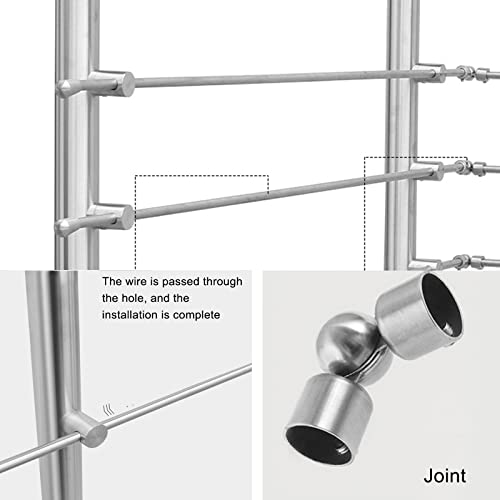 The wire is passed through the hole, and the installation is complete

Joint