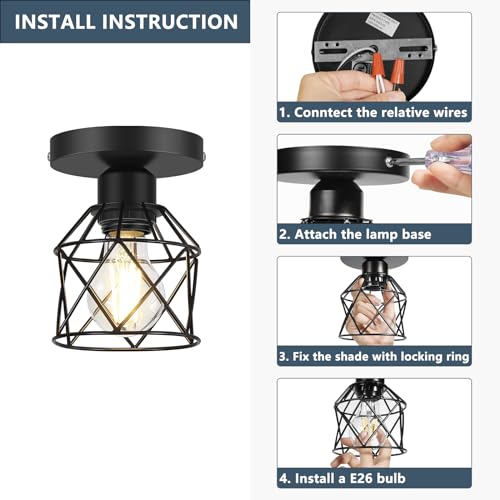 INSTALL INSTRUCTION

1. Conntect the relative wires

2. Attach the lamp base

3. Fix the shade with locking ring

4. Install a E26 bulb