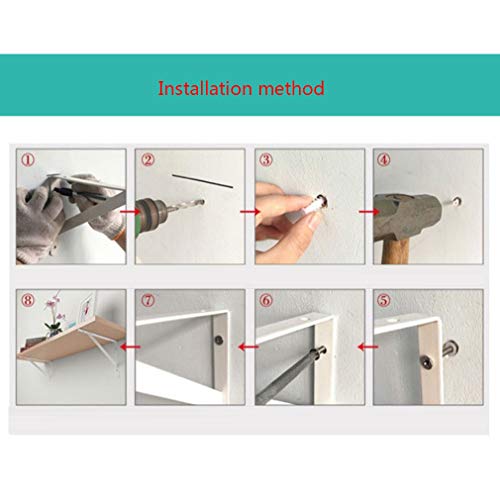 Installation method

①

②

③

④

⑧

⑦

⑥

⑤