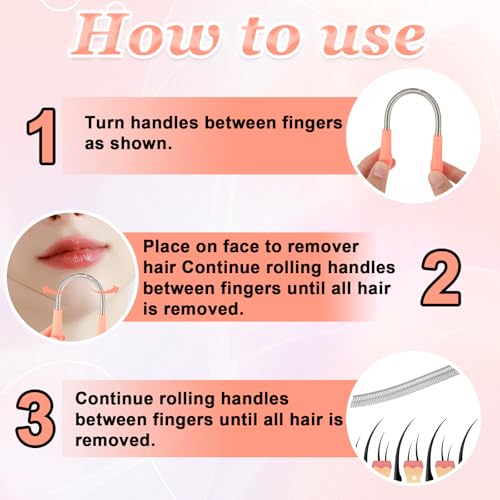 How to use

1 Turn handles between fingers as shown.

Place on face to remover hair Continue rolling handles between fingers until all hair is removed. 2

3 Continue rolling handles between fingers until all hair is removed.