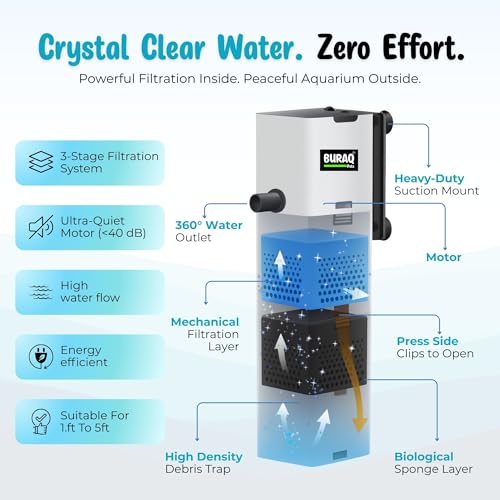 Crystal Clear Water. Zero Effort.

Powerful Filtration Inside. Peaceful Aquarium Outside.

3-Stage Filtration System

Ultra-Quiet Motor (<40 dB)

High water flow

Energy efficient

Suitable For 1.ft To 5ft

BURAQ Pets

Heavy-Duty Suction Mount

360° Water Outlet

Motor

Mechanical Filtration Layer

Press Side Clips to Open

High Density Debris Trap

Biological Sponge Layer