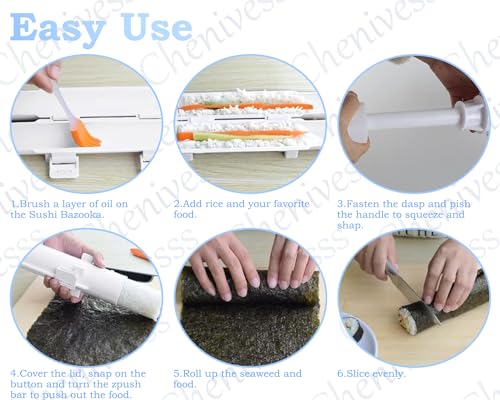 Easy Use

1.Brush a layer of oil on the Sushi Bazooka.

2.Add rice and your favorite food.

3.Fasten the dasp and pish the handle to squeeze and shap.

4.Cover the lid, snap on the button and turn the zpush bar to push out the food.

5.Roll up the seaweed and food.

6.Slice evenly.

Chenivesss