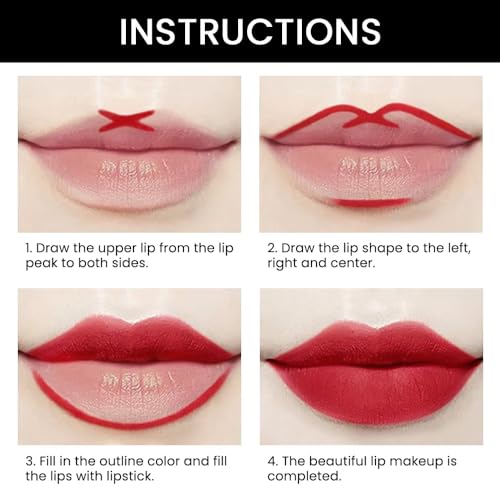 INSTRUCTIONS

1. Draw the upper lip from the lip peak to both sides.

2. Draw the lip shape to the left, right and center.

3. Fill in the outline color and fill the lips with lipstick.

4. The beautiful lip makeup is completed.