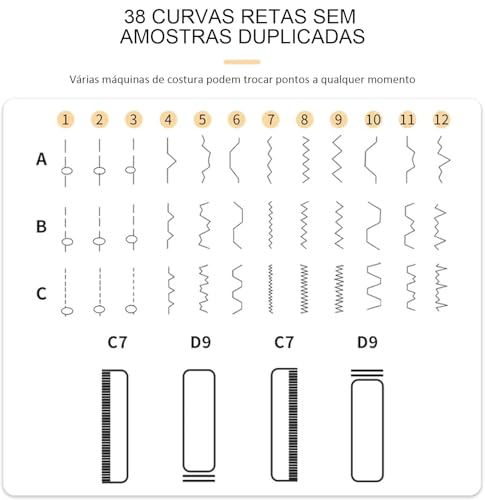 38 CURVAS RETAS SEM AMOSTRAS DUPLICADAS

Várias máquinas de costura podem trocar pontos a qualquer momento

1 2 3 4 5 6 7 8 9 10 11 12

A

B

C

C7 D9 C7 D9