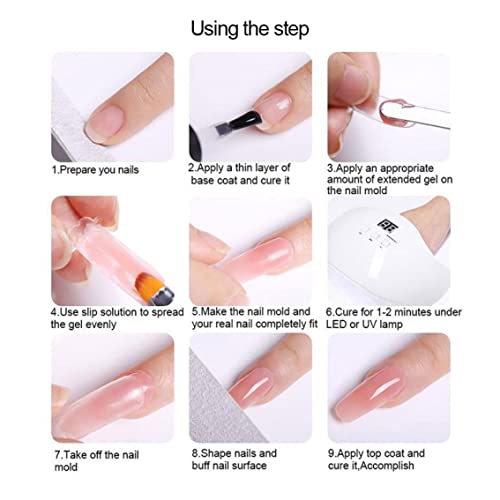 Using the step

1.Prepare you nails

2.Apply a thin layer of base coat and cure it

3.Apply an appropriate amount of extended gel on the nail mold

4.Use slip solution to spread the gel evenly

5.Make the nail mold and your real nail completely fit

6.Cure for 1-2 minutes under LED or UV lamp

7.Take off the nail mold

8.Shape nails and buff nail surface

9.Apply top coat and cure it,Accomplish