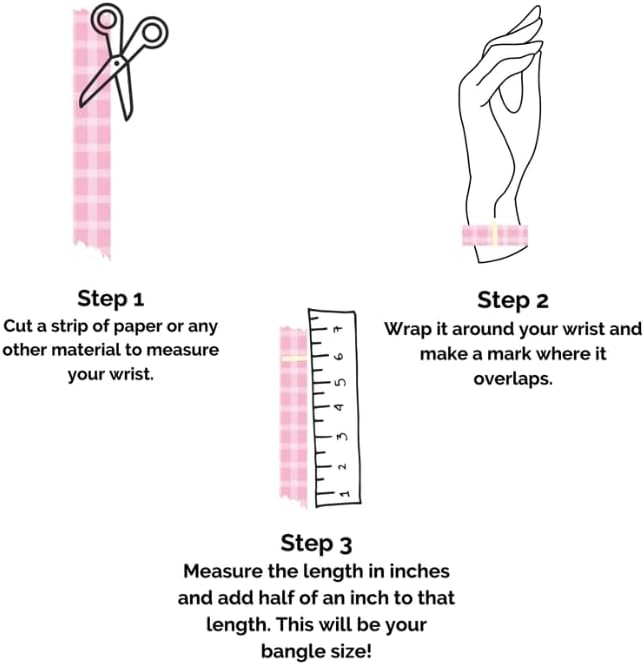 Step 1
Cut a strip of paper or any other material to measure your wrist.

Step 2
Wrap it around your wrist and make a mark where it overlaps.

7
6
5
4
3
2
1

Step 3
Measure the length in inches and add half of an inch to that length. This will be your bangle size!