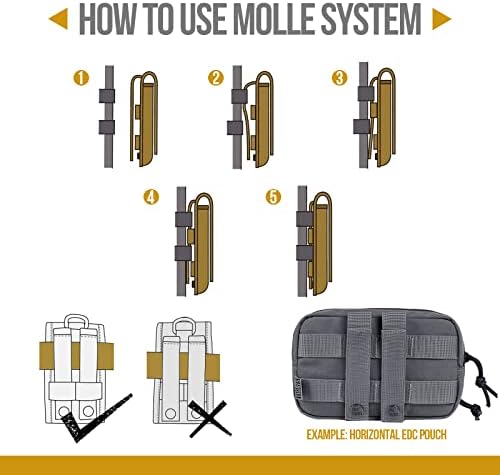 HOW TO USE MOLLE SYSTEM

1

2

3

4

5

EXAMPLE: HORIZONTAL EDC POUCH