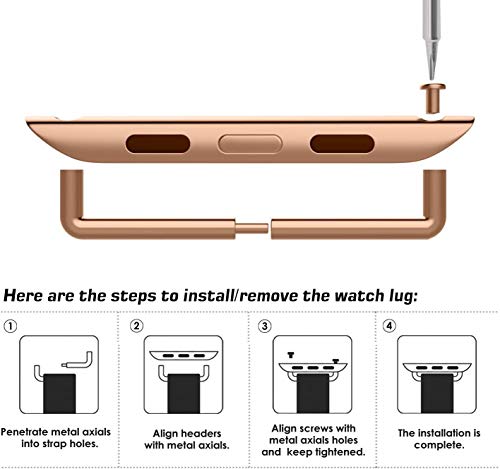 Here are the steps to install/remove the watch lug:

①

Penetrate metal axials into strap holes.

②

Align headers with metal axials.

③

Align screws with metal axials holes and keep tightened.

④

The installation is complete.