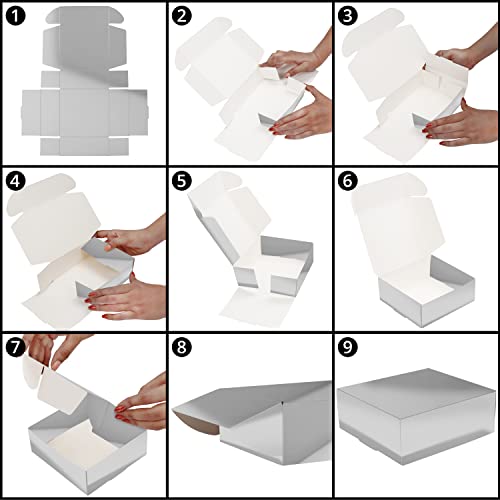 1

2

3

4

5

6

7

8

9