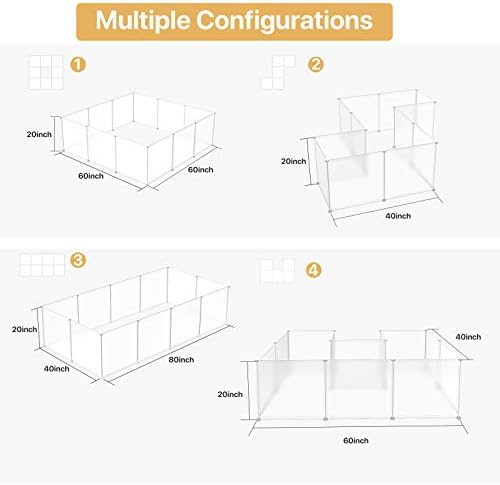 Multiple Configurations

1

20inch

60inch

60inch

2

20inch

40inch

3

20inch

40inch

80inch

4

40inch

20inch

60inch