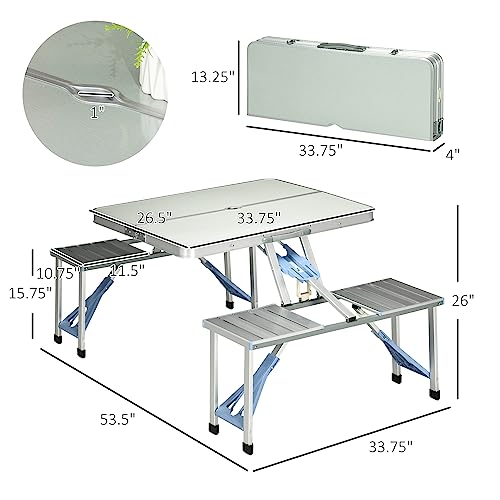 1"

13.25"

33.75"

4"

26.5"

33.75"

10.75"

11.5"

15.75"

26"

53.5"

33.75"