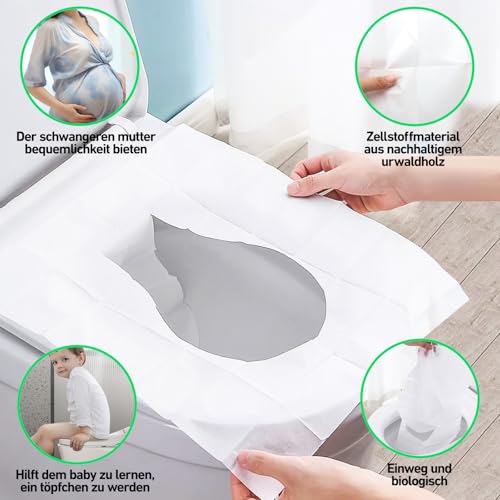 Der schwangeren mutter bequemlichkeit bieten

Zellstoffmaterial aus nachhaltigem urwaldholz

Hilft dem baby zu lernen, ein töpfchen zu werden

Einweg und biologisch