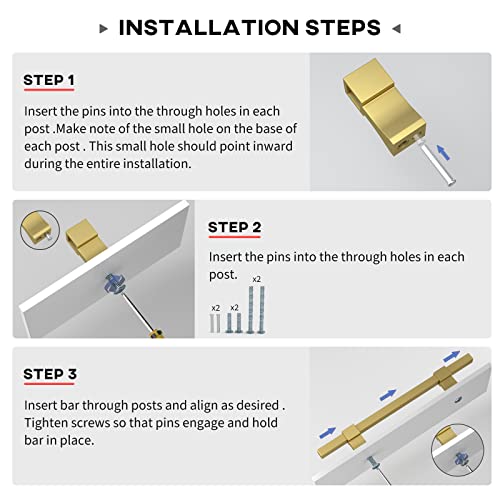 INSTALLATION STEPS

STEP 1

Insert the pins into the through holes in each post .Make note of the small hole on the base of each post . This small hole should point inward during the entire installation.

STEP 2

Insert the pins into the through holes in each post.

x2 x2 x2

STEP 3

Insert bar through posts and align as desired . Tighten screws so that pins engage and hold bar in place.