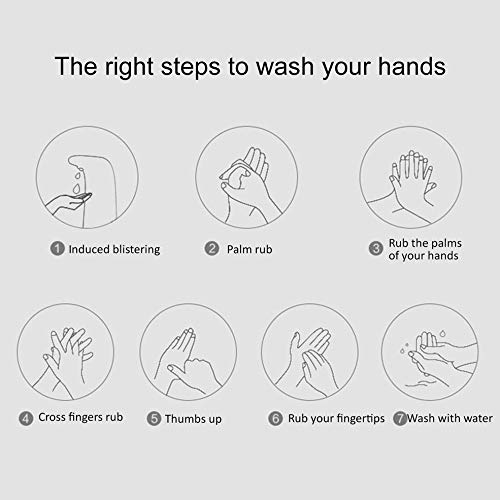 The right steps to wash your hands

1 Induced blistering

2 Palm rub

3 Rub the palms of your hands

4 Cross fingers rub

5 Thumbs up

6 Rub your fingertips

7 Wash with water