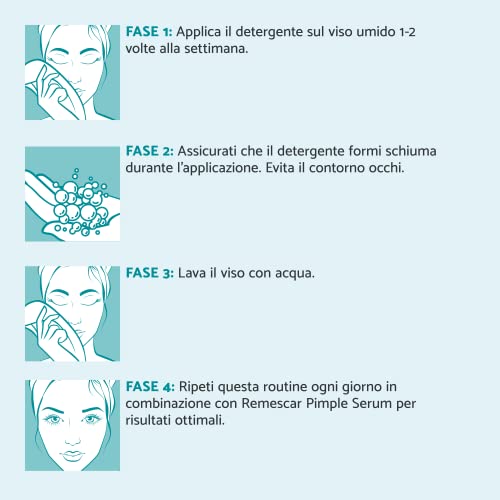 FASE 1: Applica il detergente sul viso umido 1-2 volte alla settimana.

FASE 2: Assicurati che il detergente formi schiuma durante l'applicazione. Evita il contorno occhi.

FASE 3: Lava il viso con acqua.

FASE 4: Ripeti questa routine ogni giorno in combinazione con Remescar Pimple Serum per risultati ottimali.