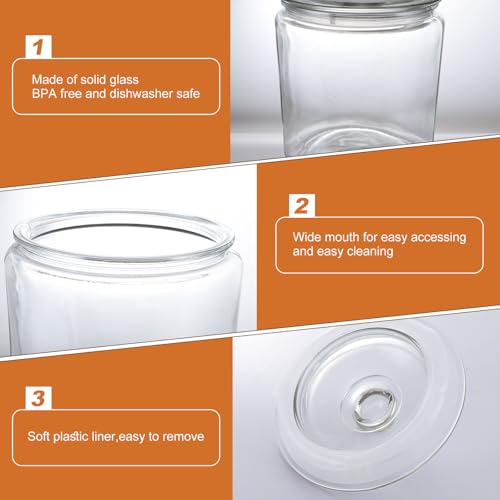 1

Made of solid glass
BPA free and dishwasher safe

2

Wide mouth for easy accessing
and easy cleaning

3

Soft plastic liner,easy to remove