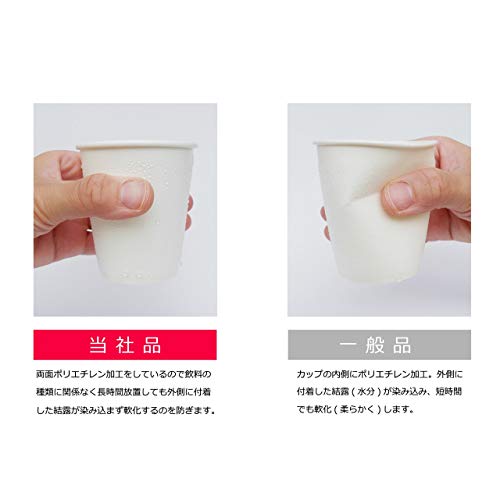 当社品

両面ポリエチレン加工をしているので飲料の種類に関係なく長時間放置しても外側に付着した結露が染み込まず軟化するのを防ぎます。

一般品

カップの内側にポリエチレン加工。外側に付着した結露（水分）が染み込み、短時間でも軟化（柔らかく）します。