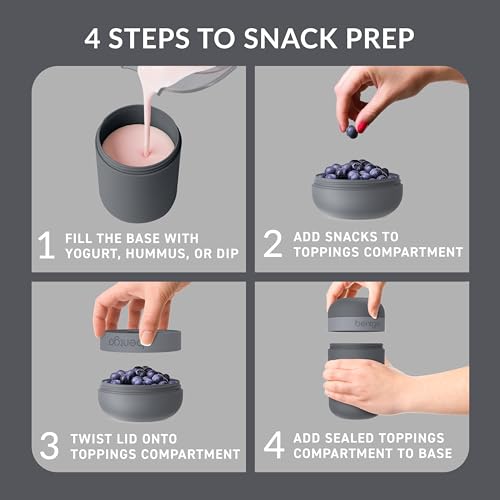 4 STEPS TO SNACK PREP

1 FILL THE BASE WITH YOGURT, HUMMUS, OR DIP

2 ADD SNACKS TO TOPPINGS COMPARTMENT

bentgo

3 TWIST LID ONTO TOPPINGS COMPARTMENT

bentgo

4 ADD SEALED TOPPINGS COMPARTMENT TO BASE